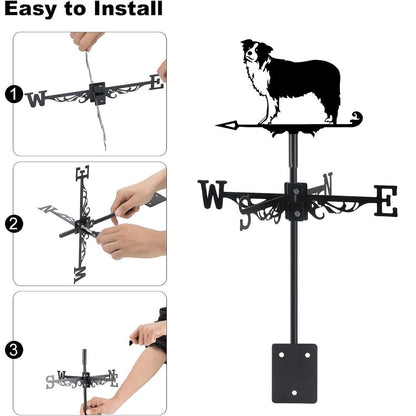 Easy to Install

1
W E

2
E
N
W

3
S W N E

W S N E