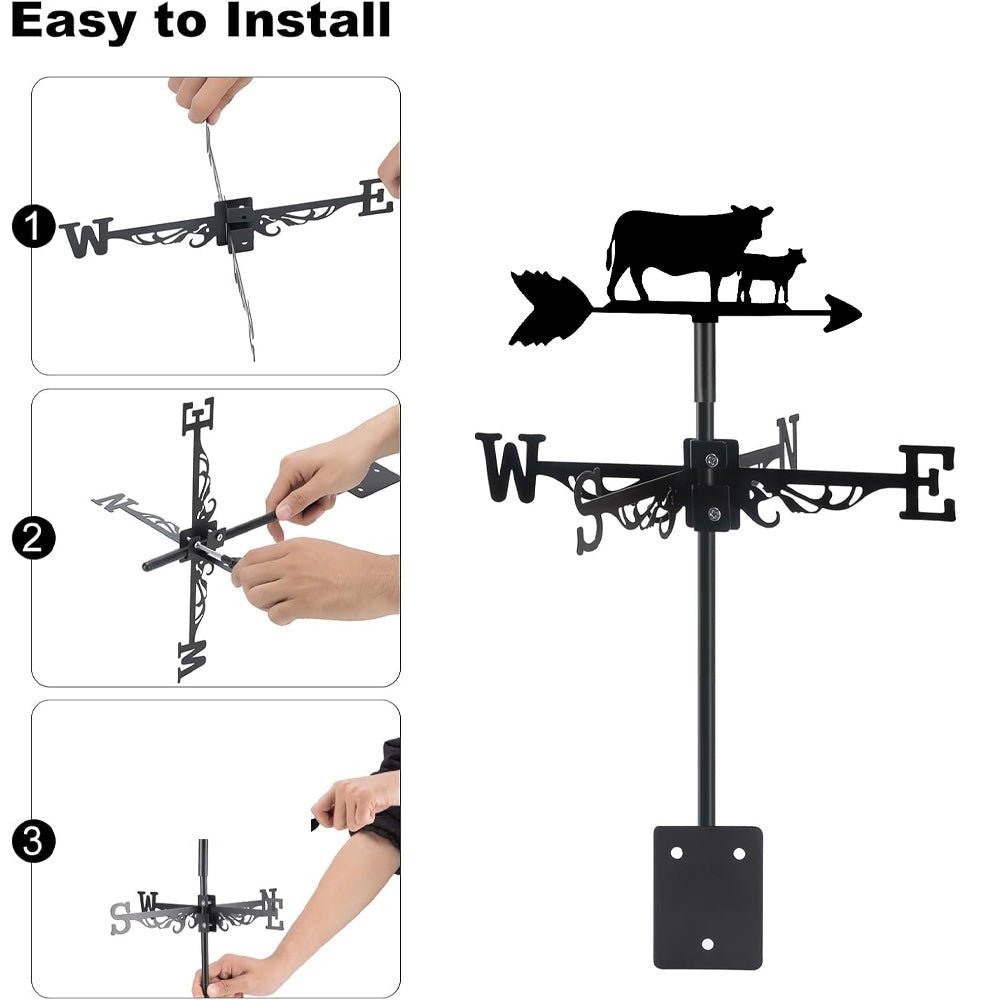 Easy to Install

1
W
E

2
E
N
W

3
S
W
N
E

W
S
N
E