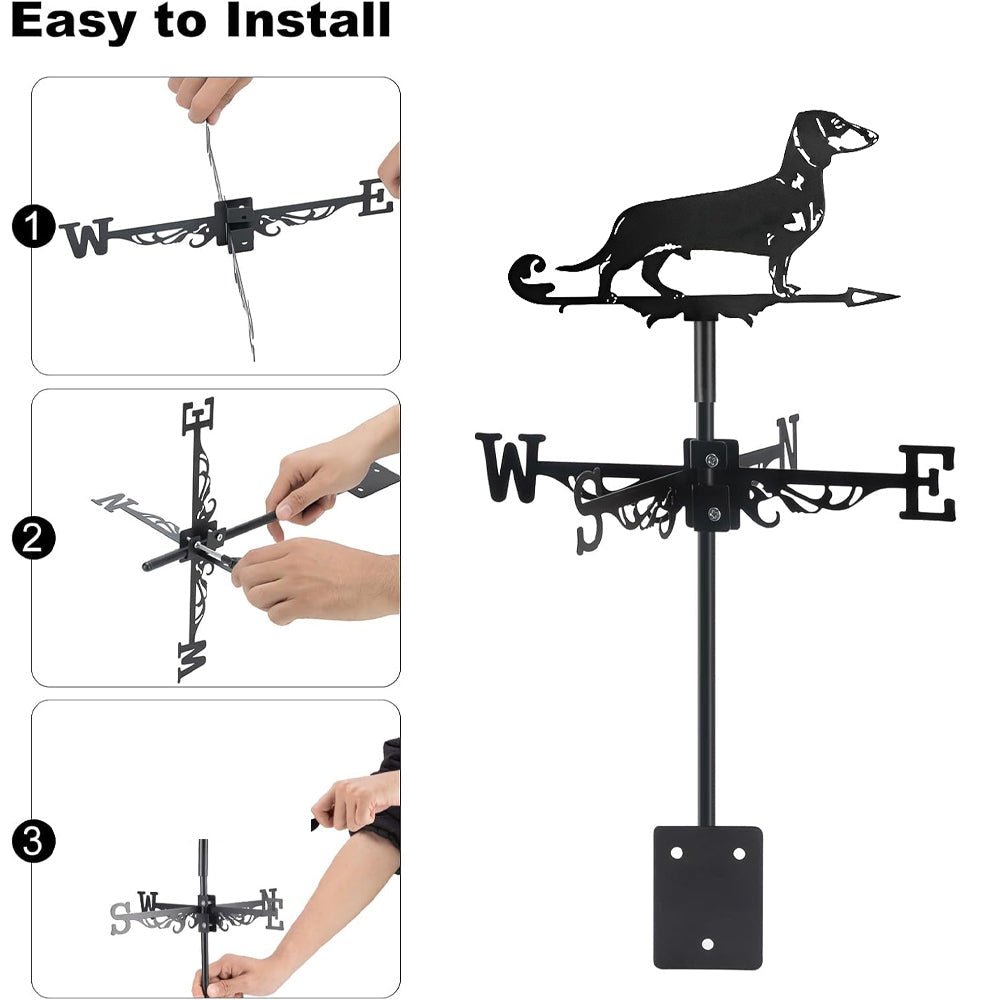 Easy to Install

1

W E

2

E N W

3

S W N E

W S N E