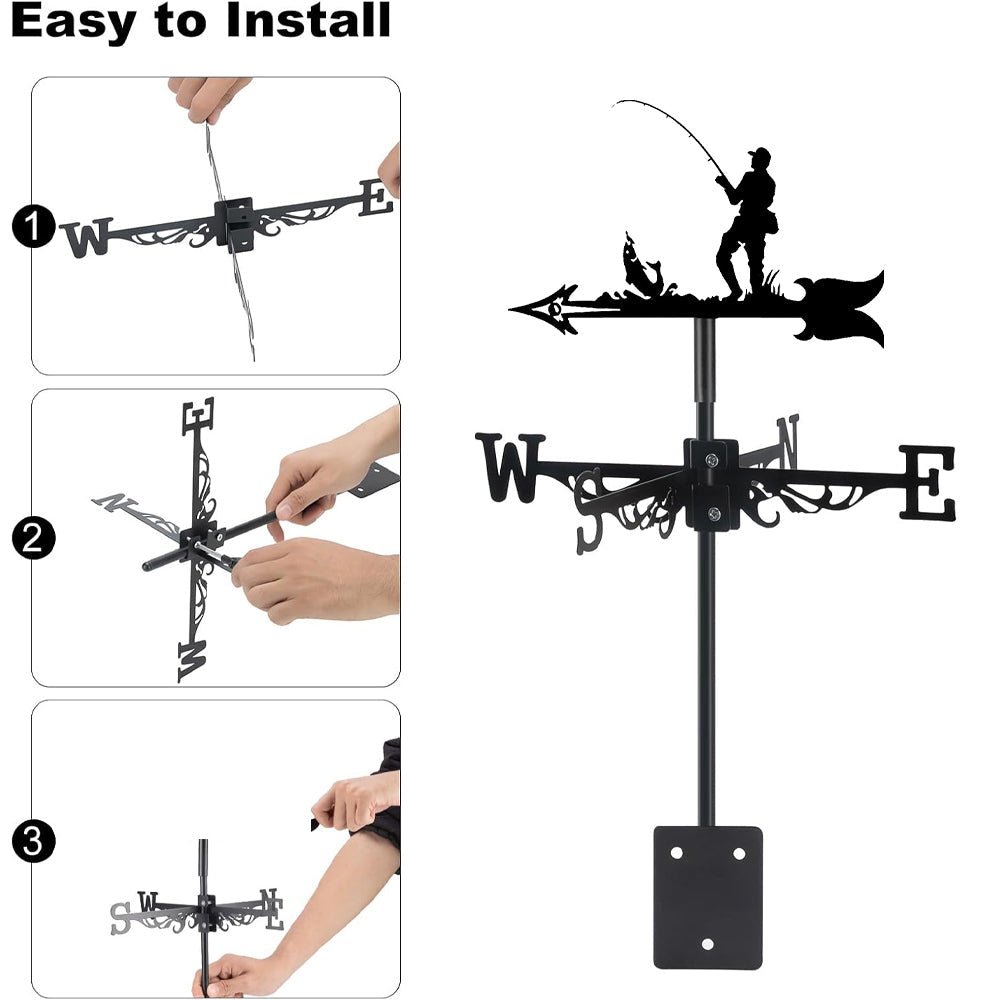 Easy to Install

1
W E

2
E N W

3
S W N E

W S N E