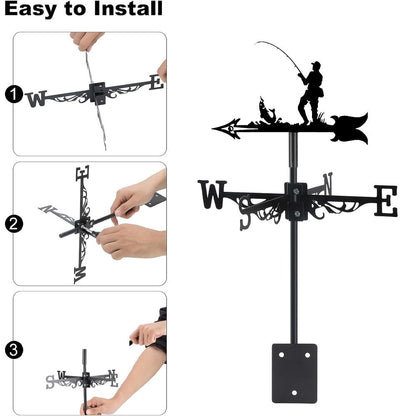 Easy to Install

1
W E

2
E N W

3
S W N E

W S N E