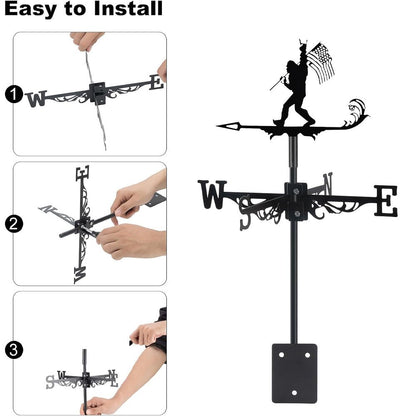 Easy to Install

1

W E

2

E N W

3

S W N E

W S N E