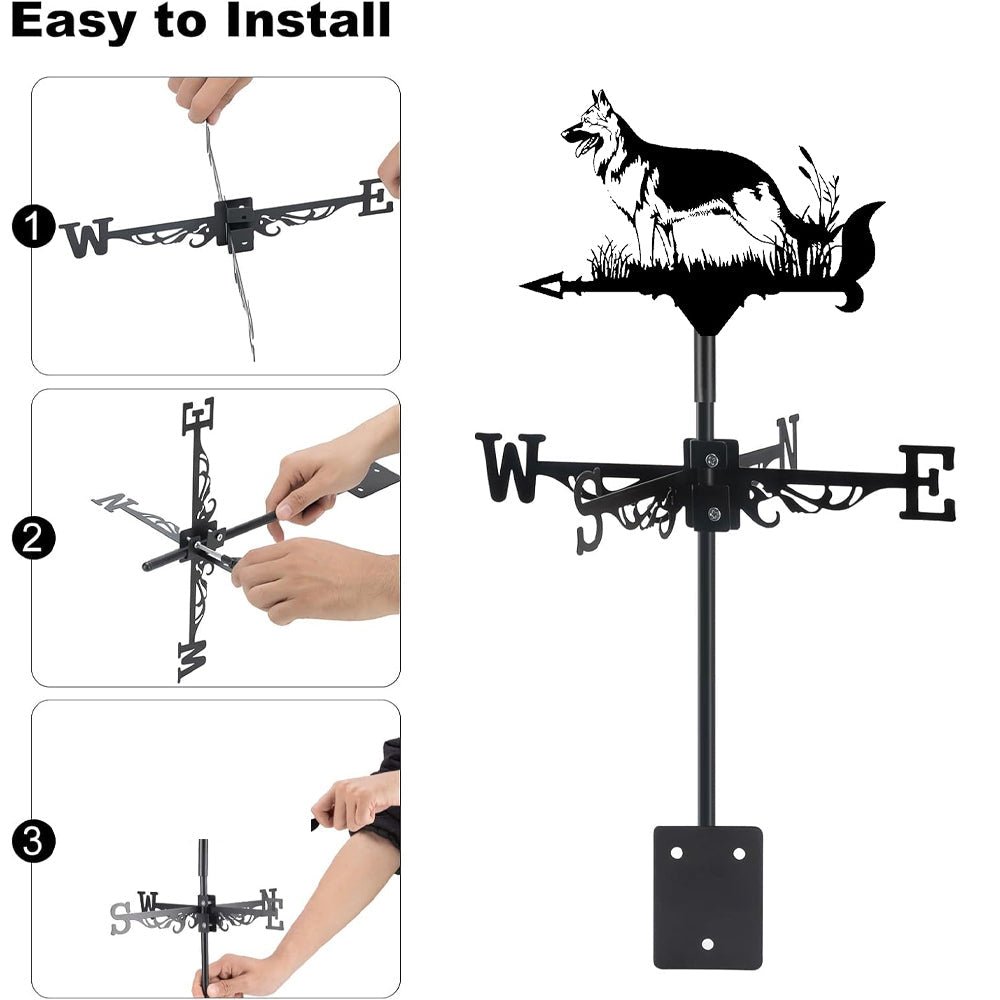 Easy to Install

1
W E

2
E N W

3
S W N E

W S N E