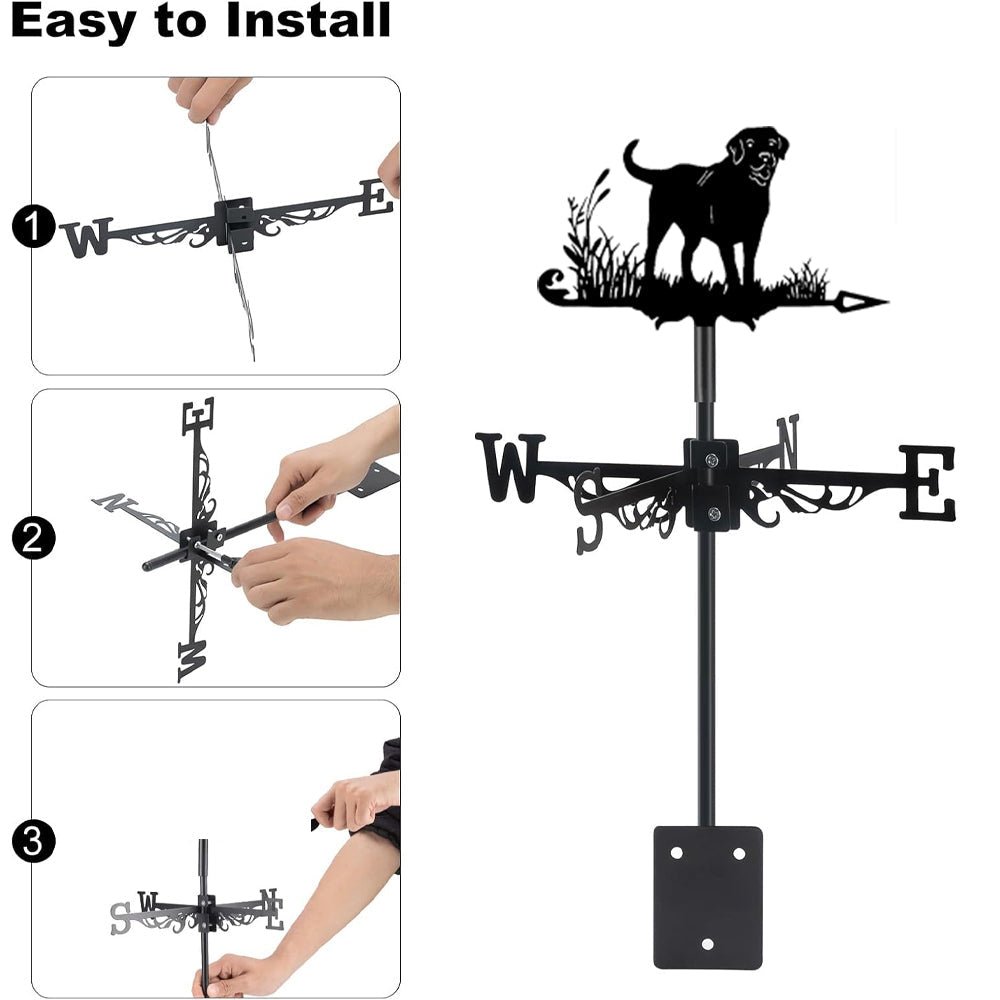 Easy to Install

1
W E

2
E N W

3
S W N E

W S N E