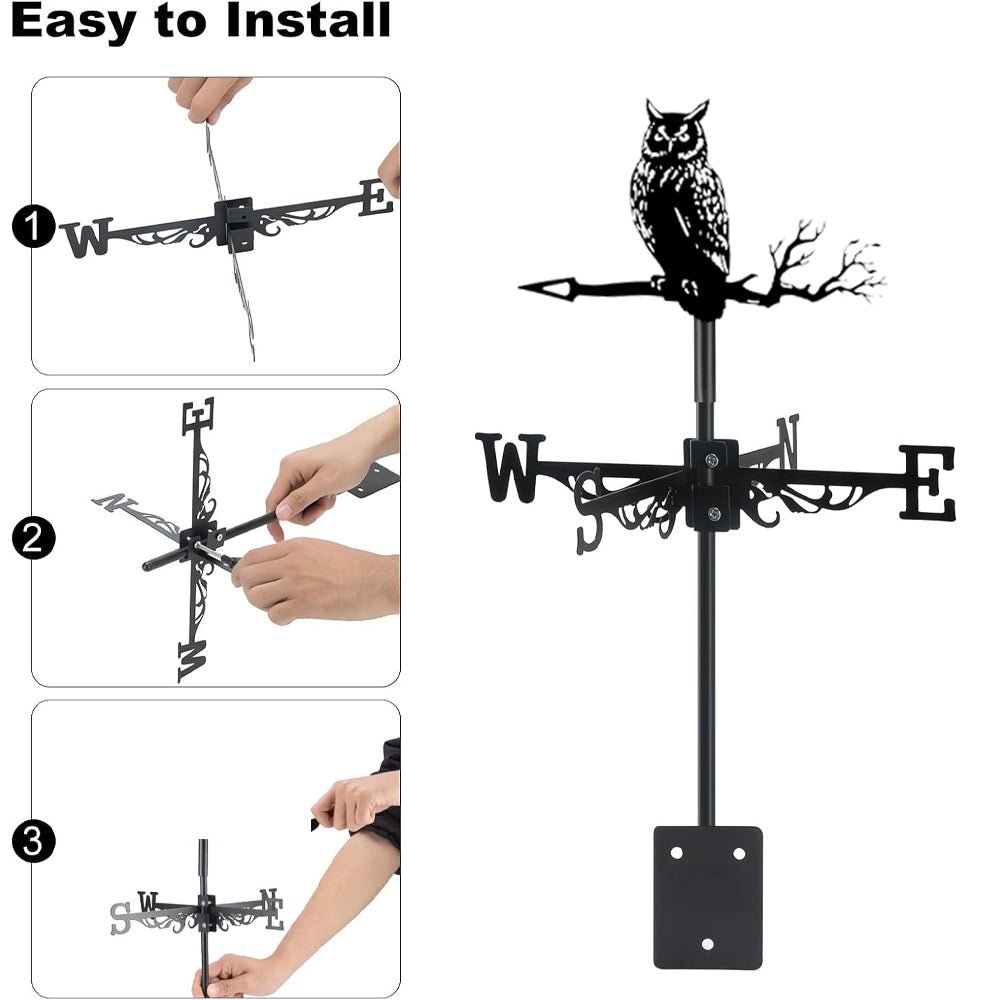 Easy to Install

1

W E

2

E N W

3

S W N E

W S N E