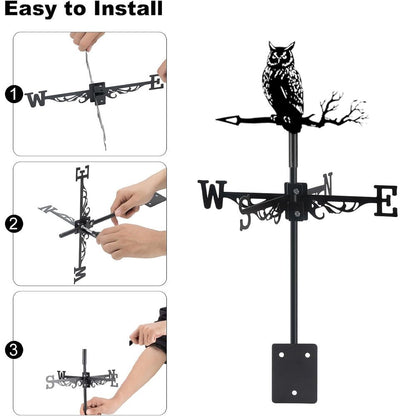 Easy to Install

1
W E

2
E N W

3
S W N E

W S N E