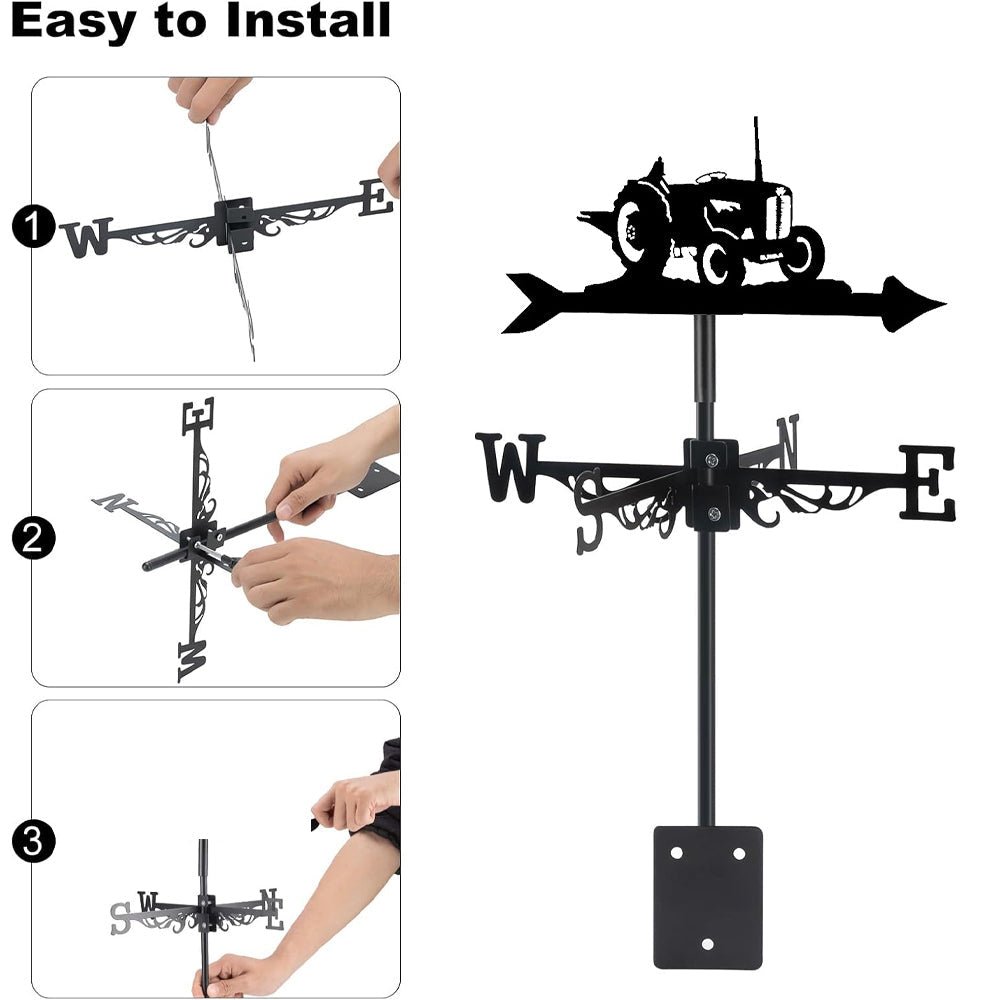 Easy to Install

1

W E

2

E N W

3

S W N E

W S N E