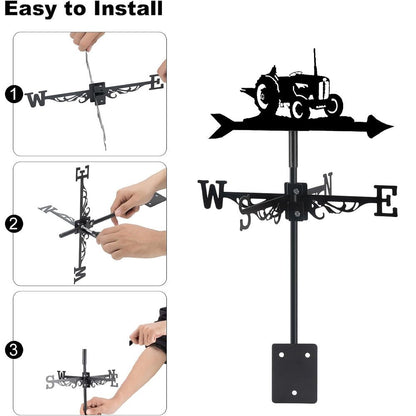 Easy to Install

1
W E

2
E N W

3
S W N E

W S N E