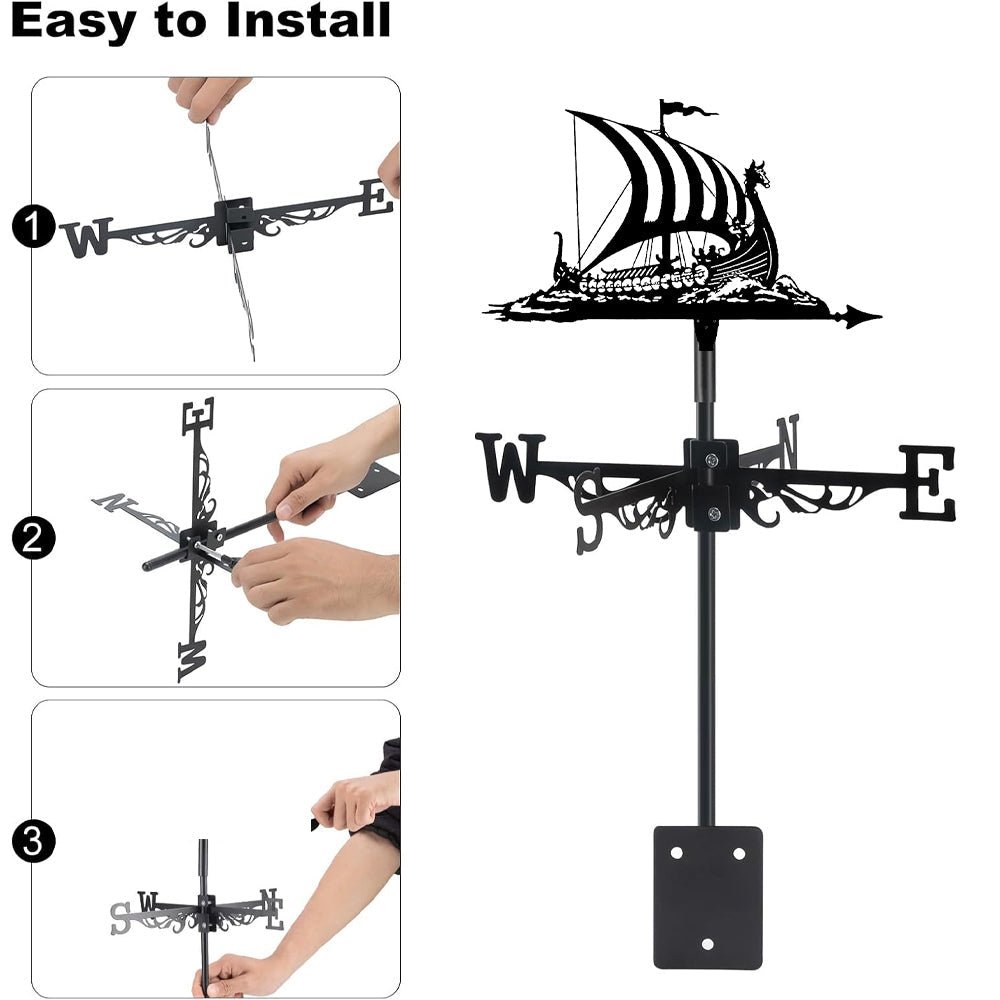 Easy to Install

1
W E

2
E N W

3
S W N E

W S N E